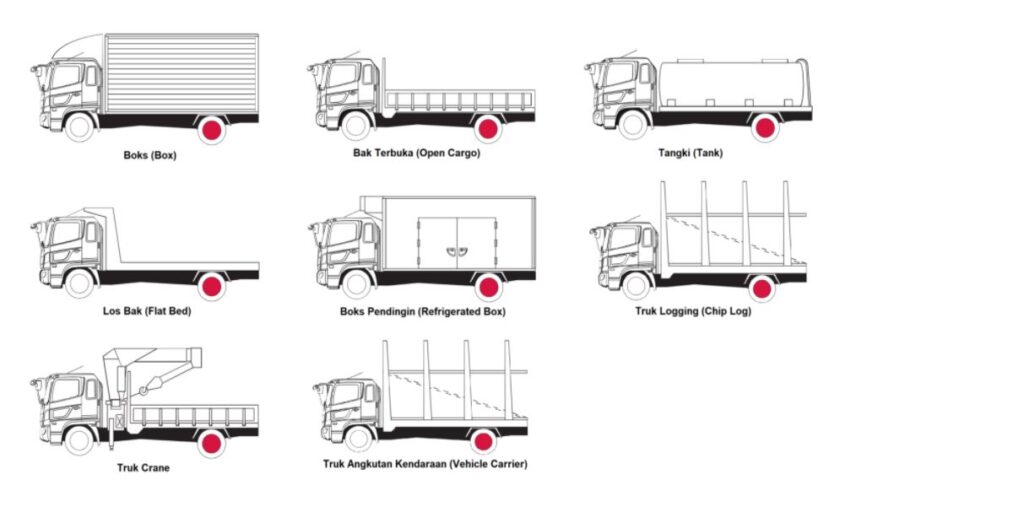 Boks (Box)

Bak Terbuka (Open Cargo)

Tangki (Tank)

Los Bak (Flat Bed)

Boks Pendingin (Refrigerated Box)

Truk Logging (Chip Log)

Truk Crane

Truk Angkutan Kendaraan (Vehicle Carrier)